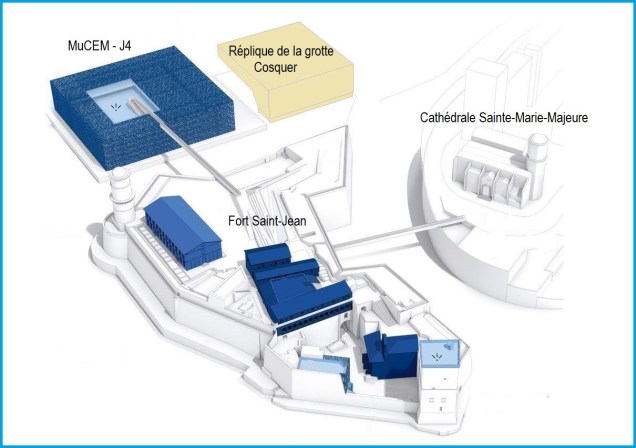 MuCEM - J4

Réplique de la grotte Cosquer

Cathédrale Sainte-Marie-Majeure

Fort Saint-Jean